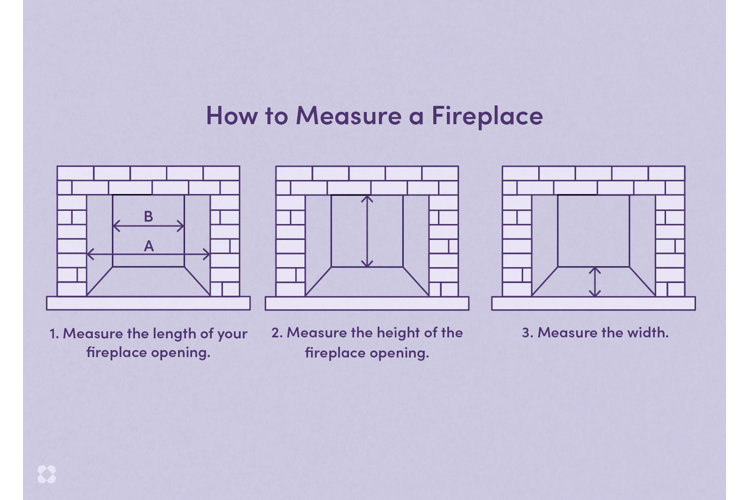 How to Measure a Fireplace

B

A

1. Measure the length of your fireplace opening.

2. Measure the height of the fireplace opening.

3. Measure the width.